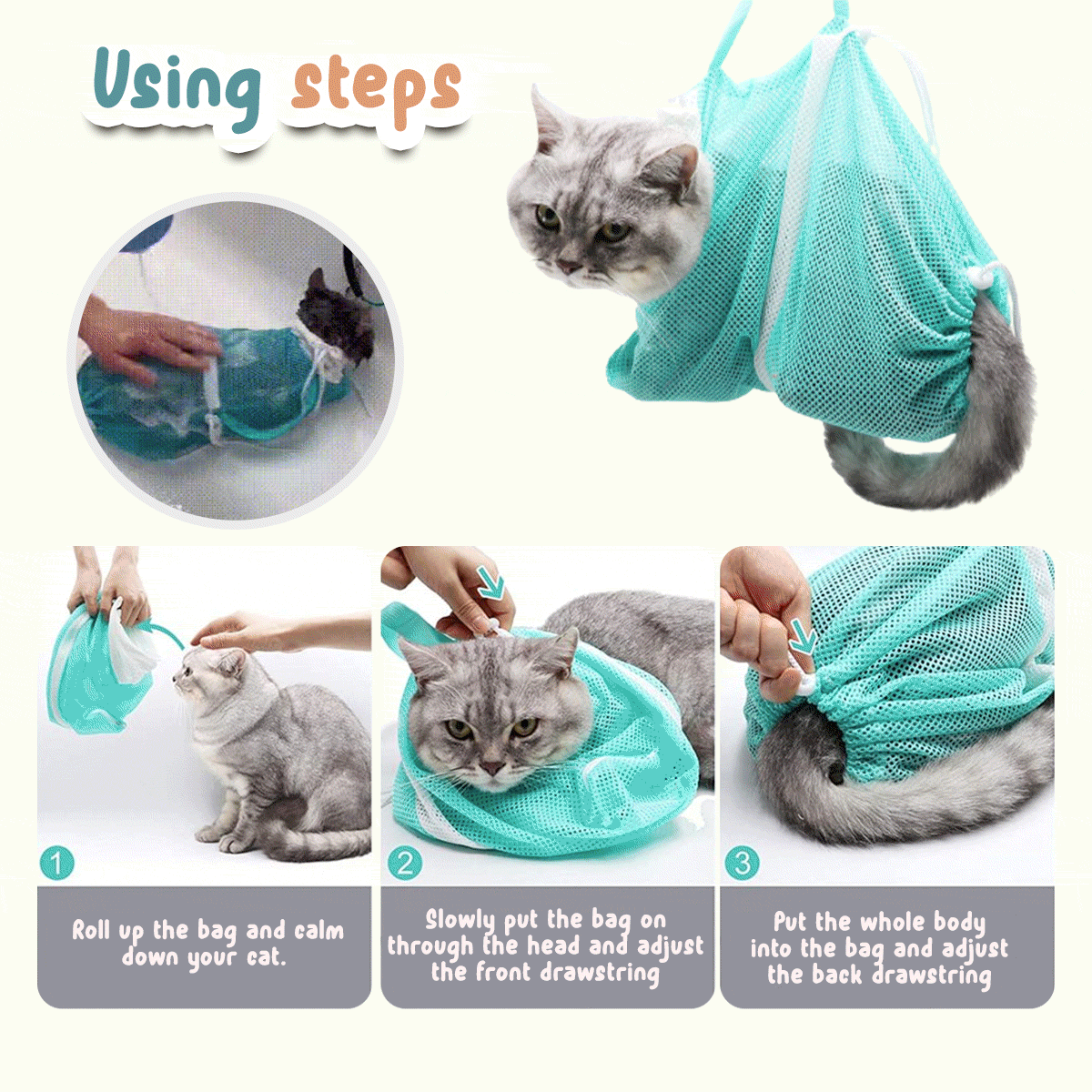 Using steps

1

Roll up the bag and calm down your cat.

2

Slowly put the bag on through the head and adjust the front drawstring

3

Put the whole body into the bag and adjust the back drawstring